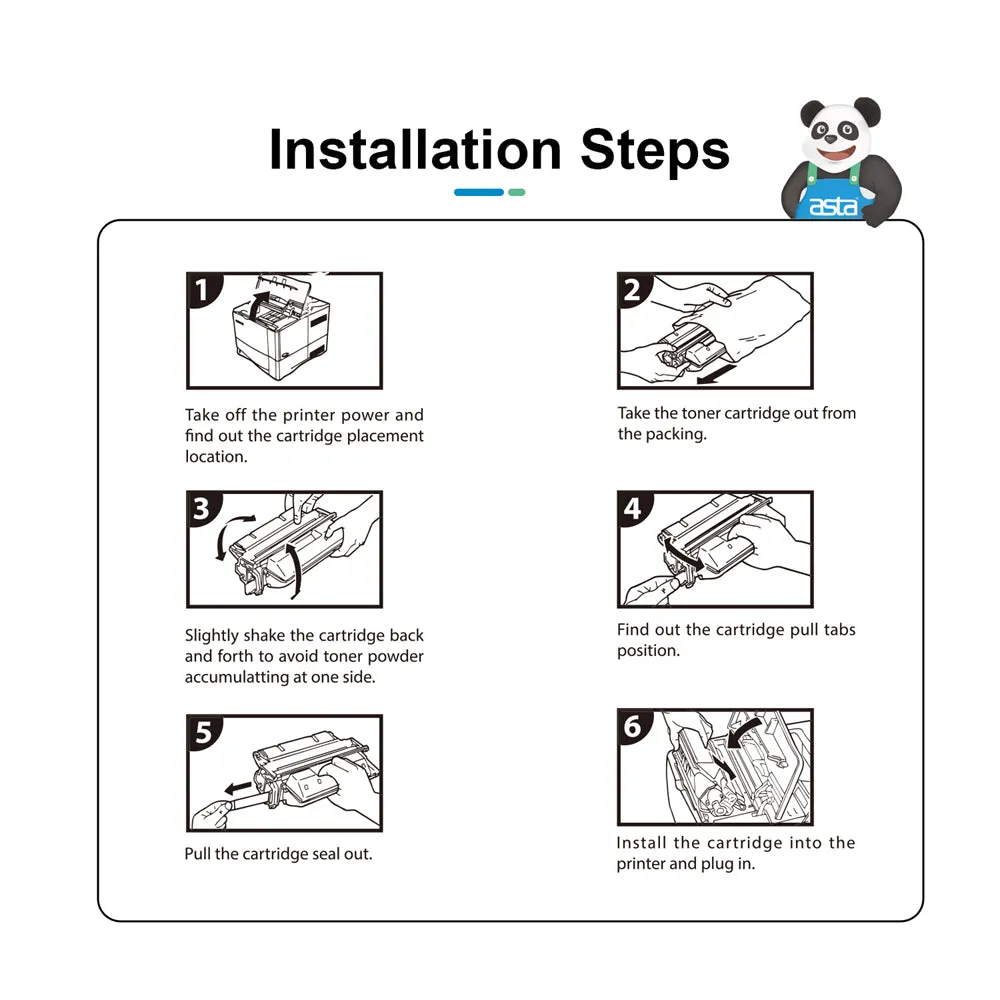 Installation Steps

asta

1

Take off the printer power and find out the cartridge placement location.

2

Take the toner cartridge out from the packing.

3

Slightly shake the cartridge back and forth to avoid toner powder accumulatting at one side.

4

Find out the cartridge pull tabs position.

5

Pull the cartridge seal out.

6

Install the cartridge into the printer and plug in.